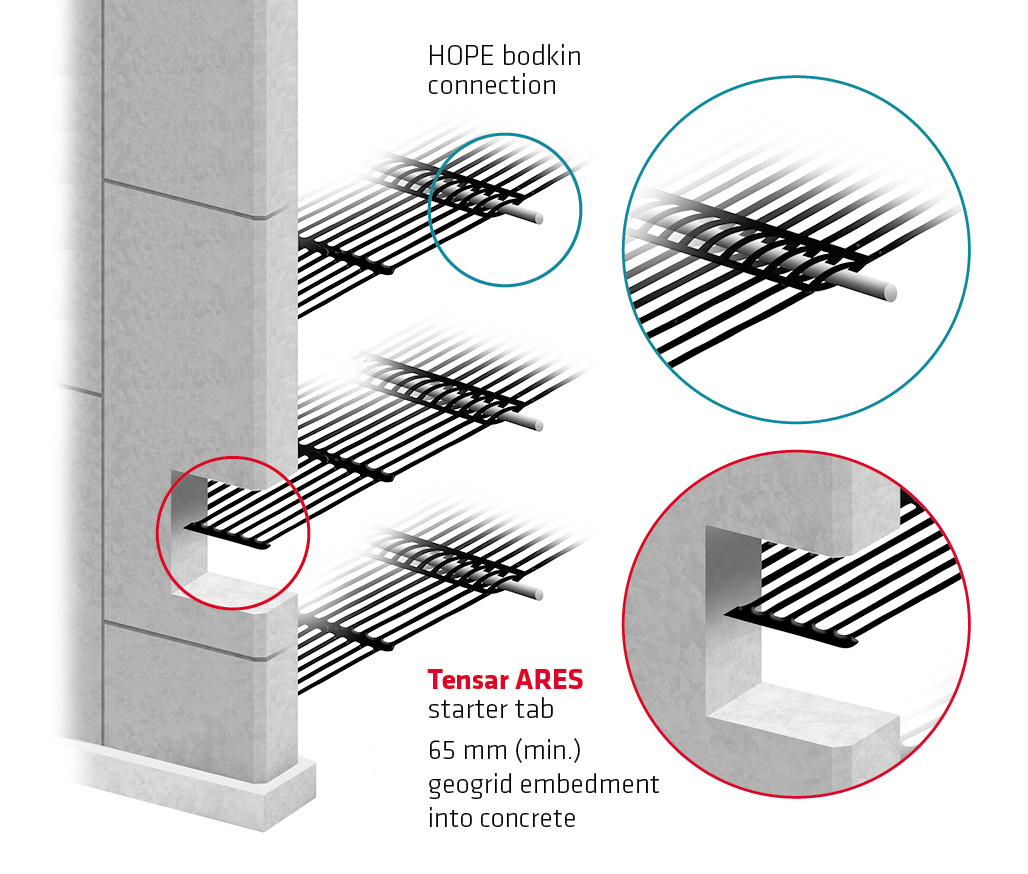 HOPE bodkin connection

Tensar ARES starter tab

65 mm (min.) geogrid embedment into concrete